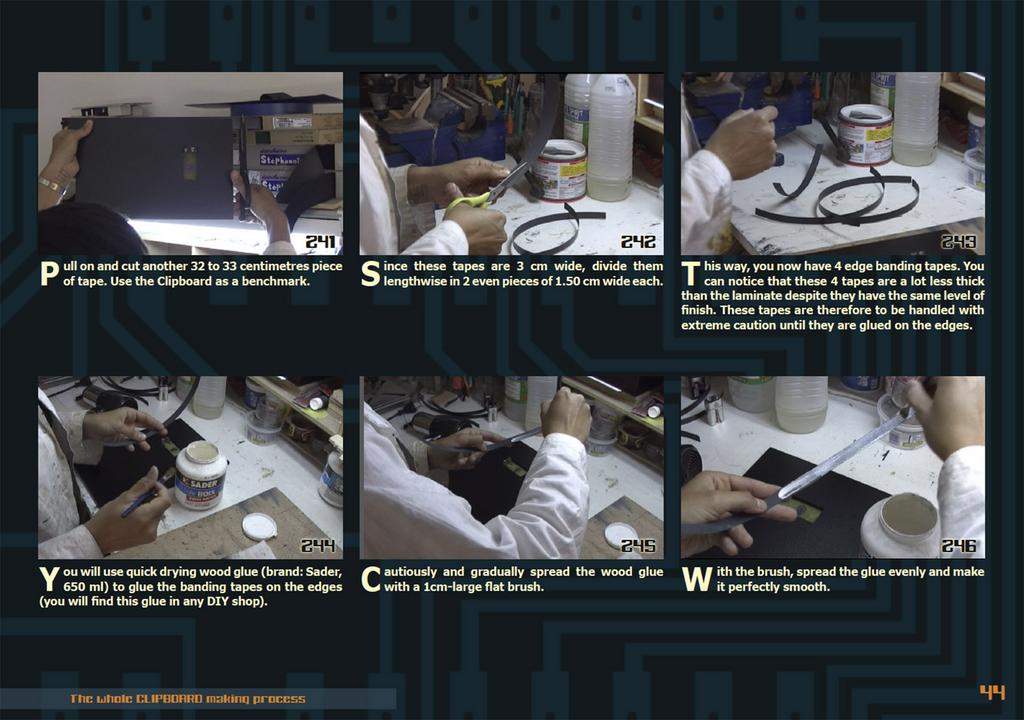 241

Pull on and cut another 32 to 33 centimetres piece of tape. Use the Clipboard as a benchmark.

242

Since these tapes are 3 cm wide, divide them lengthwise in 2 even pieces of 1.50 cm wide each.

243

This way, you now have 4 edge banding tapes. You can notice that these 4 tapes are a lot less thick than the laminate despite they have the same level of finish. These tapes are therefore to be handled with extreme caution until they are glued on the edges.

244

You will use quick drying wood glue (brand: Sader, 650 ml) to glue the banding tapes on the edges (you will find this glue in any DIY shop).

245

Cautiously and gradually spread the wood glue with a 1cm-large flat brush.

246

With the brush, spread the glue evenly and make it perfectly smooth.

The whole CLIPBOARD making process

44